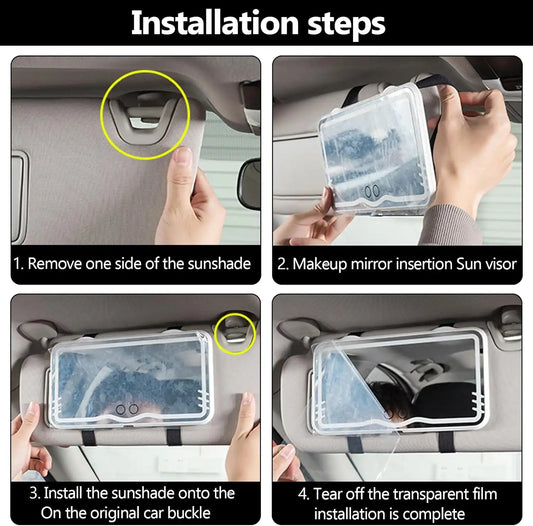 Installation steps

1. Remove one side of the sunshade

2. Makeup mirror insertion Sun visor

3. Install the sunshade onto the On the original car buckle

4. Tear off the transparent film installation is complete