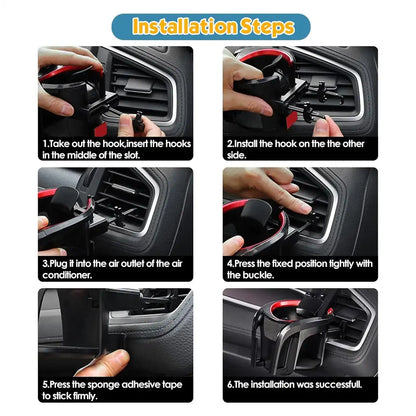 Installation Steps

1.Take out the hook,insert the hooks in the middle of the slot.

2.Install the hook on the the other side.

3.Plug it into the air outlet of the air conditioner.

4.Press the fixed position tightly with the buckle.

5.Press the sponge adhesive tape to stick firmly.

6.The installation was successfull.